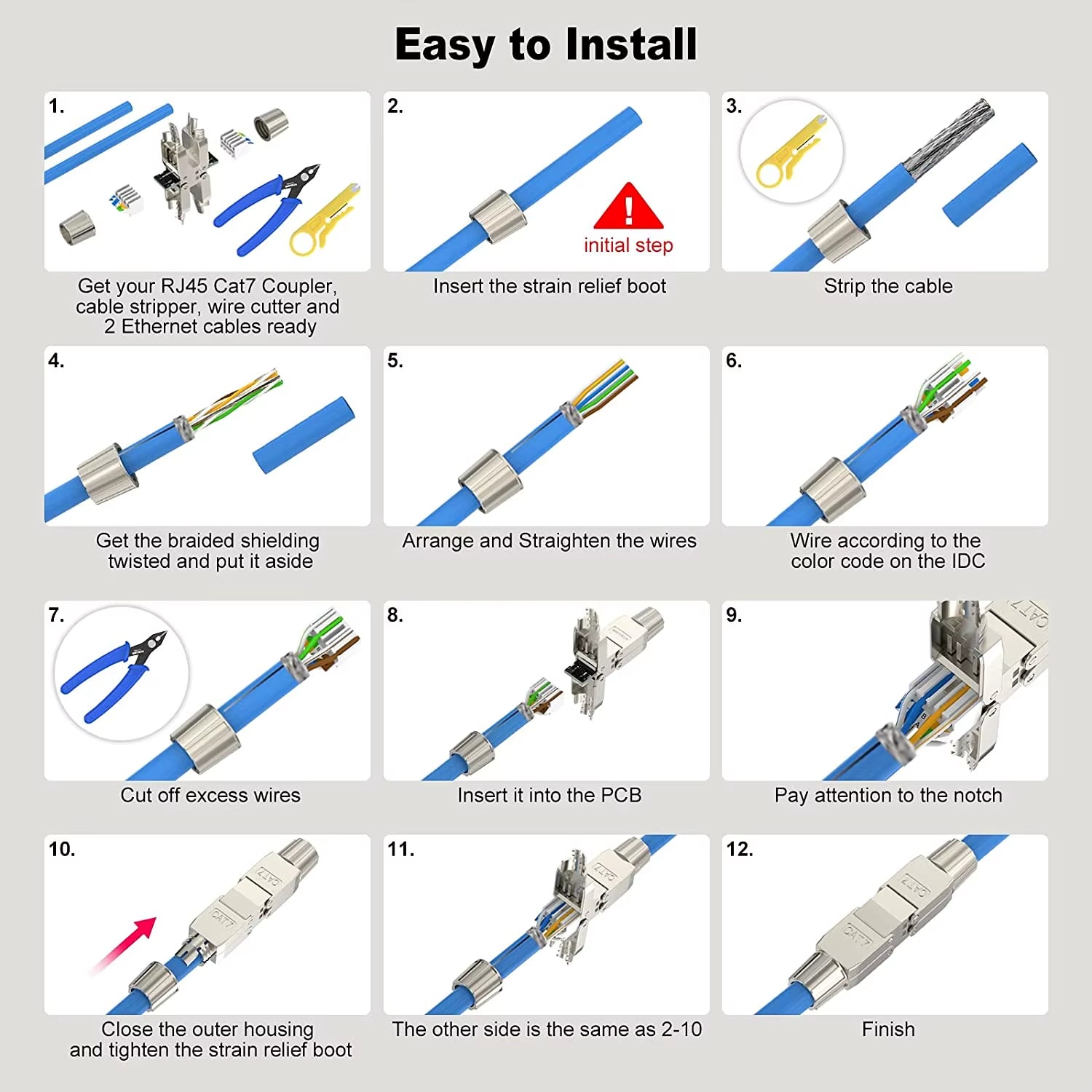 Easy to Install

1.

Get your RJ45 Cat7 Coupler, cable stripper, wire cutter and 2 Ethernet cables ready

2.

initial step

Insert the strain relief boot

3.

Strip the cable

4.

Get the braided shielding twisted and put it aside

5.

Arrange and Straighten the wires

6.

Wire according to the color code on the IDC

7.

Cut off excess wires

8.

Insert it into the PCB

9.

CAT7

Pay attention to the notch

10.

CAT7

CAT7

Close the outer housing and tighten the strain relief boot

11.

CAT7

The other side is the same as 2-10

12.

CAT7

CAT7

Finish